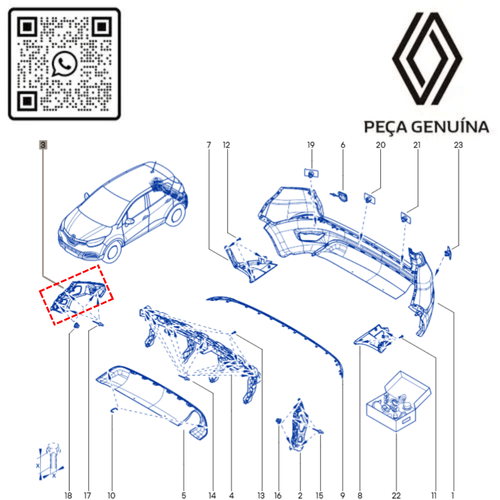 PEÇA GENUÍNA

3

7 12 19 6 20 21 23

X
X

18 17 10 5 14 4 13 16 2 15 9 8 22 11 1